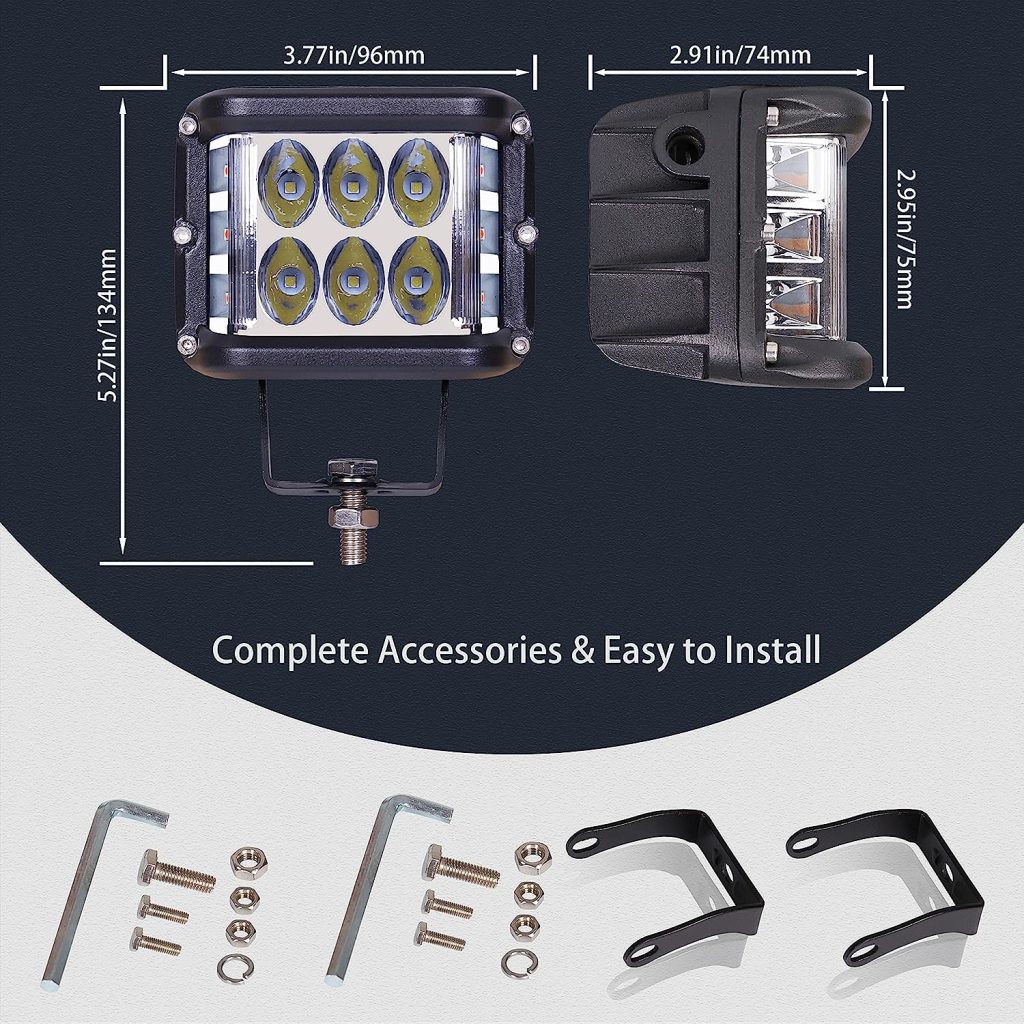 3.77in/96mm

2.91in/74mm

5.27in/134mm

2.95in/75mm

Complete Accessories & Easy to Install